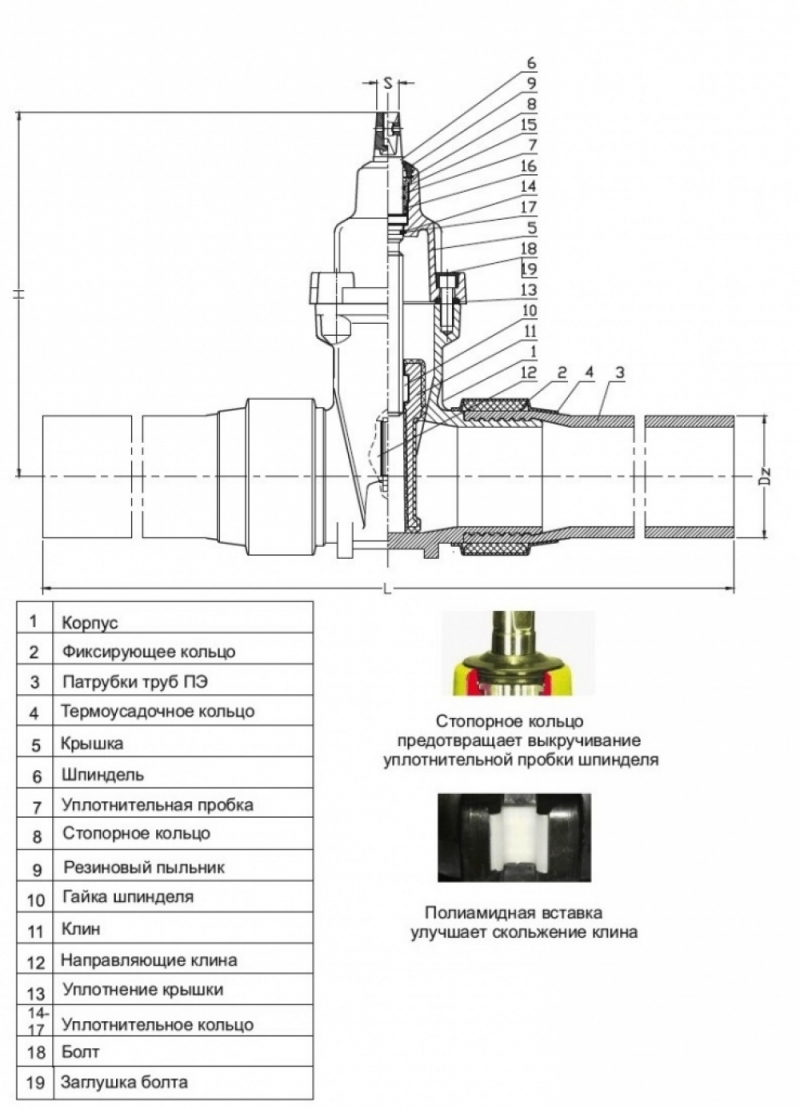 S
6
9
8
15
7
16
14
17
5
18
19
13
10
11
1
12
2
4
3
H
Dz
L

| 1 | Корпус |
|---|---|
| 2 | Фиксирующее кольцо |
| 3 | Патрубки труб ПЭ |
| 4 | Термоусадочное кольцо |
| 5 | Крышка |
| 6 | Шпиндель |
| 7 | Уплотнительная пробка |
| 8 | Стопорное кольцо |
| 9 | Резиновый пыльник |
| 10 | Гайка шпинделя |
| 11 | Клин |
| 12 | Направляющие клина |
| 13 | Уплотнение крышки |
| 14-17 | Уплотнительное кольцо |
| 18 | Болт |
| 19 | Заглушка болта |

Стопорное кольцо предотвращает выкручивание уплотнительной пробки шпинделя

Полиамидная вставка улучшает скольжение клина